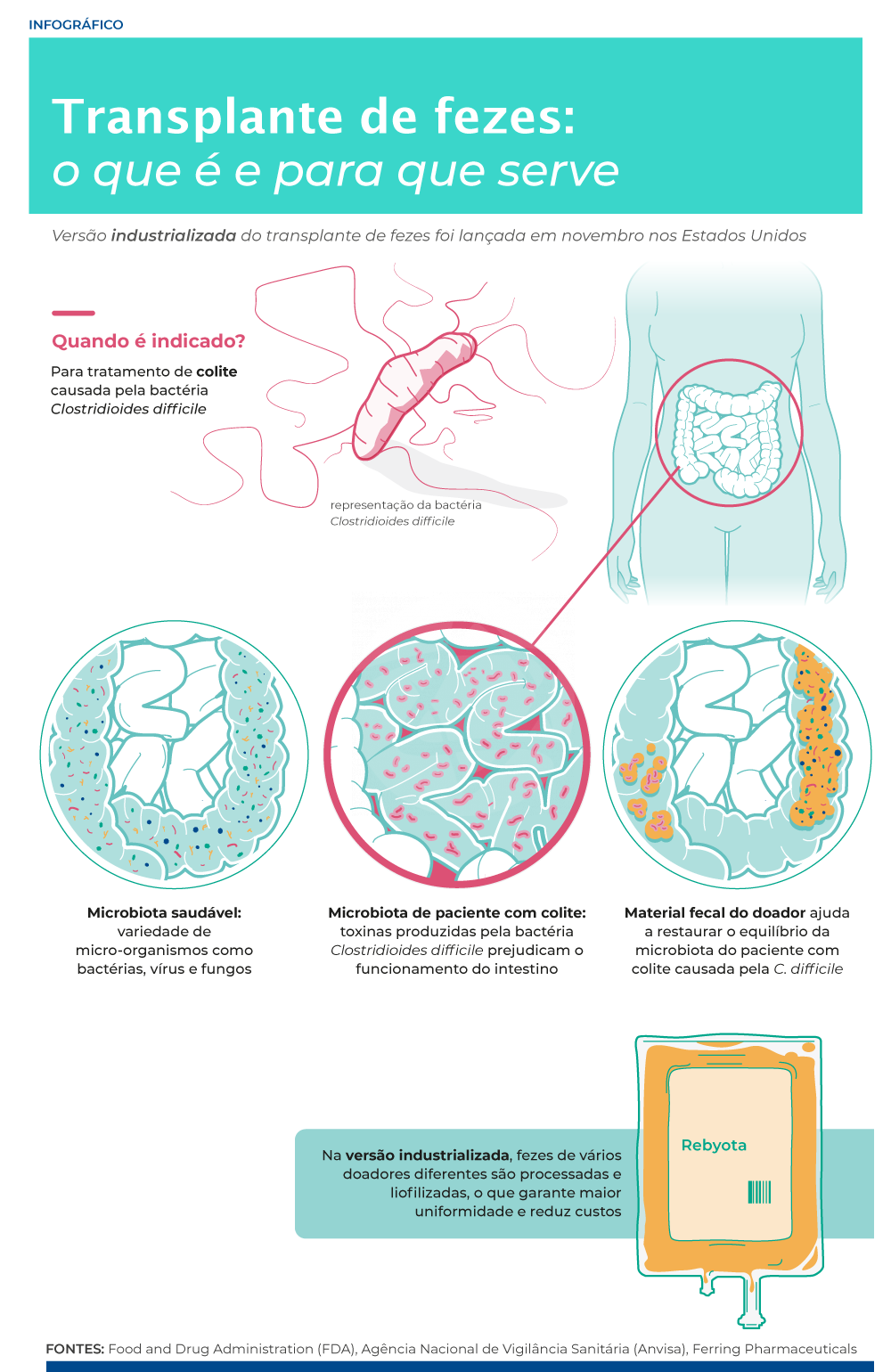 INFOGRÁFICO

Transplante de fezes:
o que é e para que serve

Versão industrializada do transplante de fezes foi lançada em novembro nos Estados Unidos

Quando é indicado?

Para tratamento de colite causada pela bactéria Clostridioides difficile

representação da bactéria Clostridioides difficile

Microbiota saudável: variedade de micro-organismos como bactérias, vírus e fungos

Microbiota de paciente com colite: toxinas produzidas pela bactéria Clostridioides difficile prejudicam o funcionamento do intestino

Material fecal do doador ajuda a restaurar o equilíbrio da microbiota do paciente com colite causada pela C. difficile

Na versão industrializada, fezes de vários doadores diferentes são processadas e liofilizadas, o que garante maior uniformidade e reduz custos

Rebyota

FONTES: Food and Drug Administration (FDA), Agência Nacional de Vigilância Sanitária (Anvisa), Ferring Pharmaceuticals